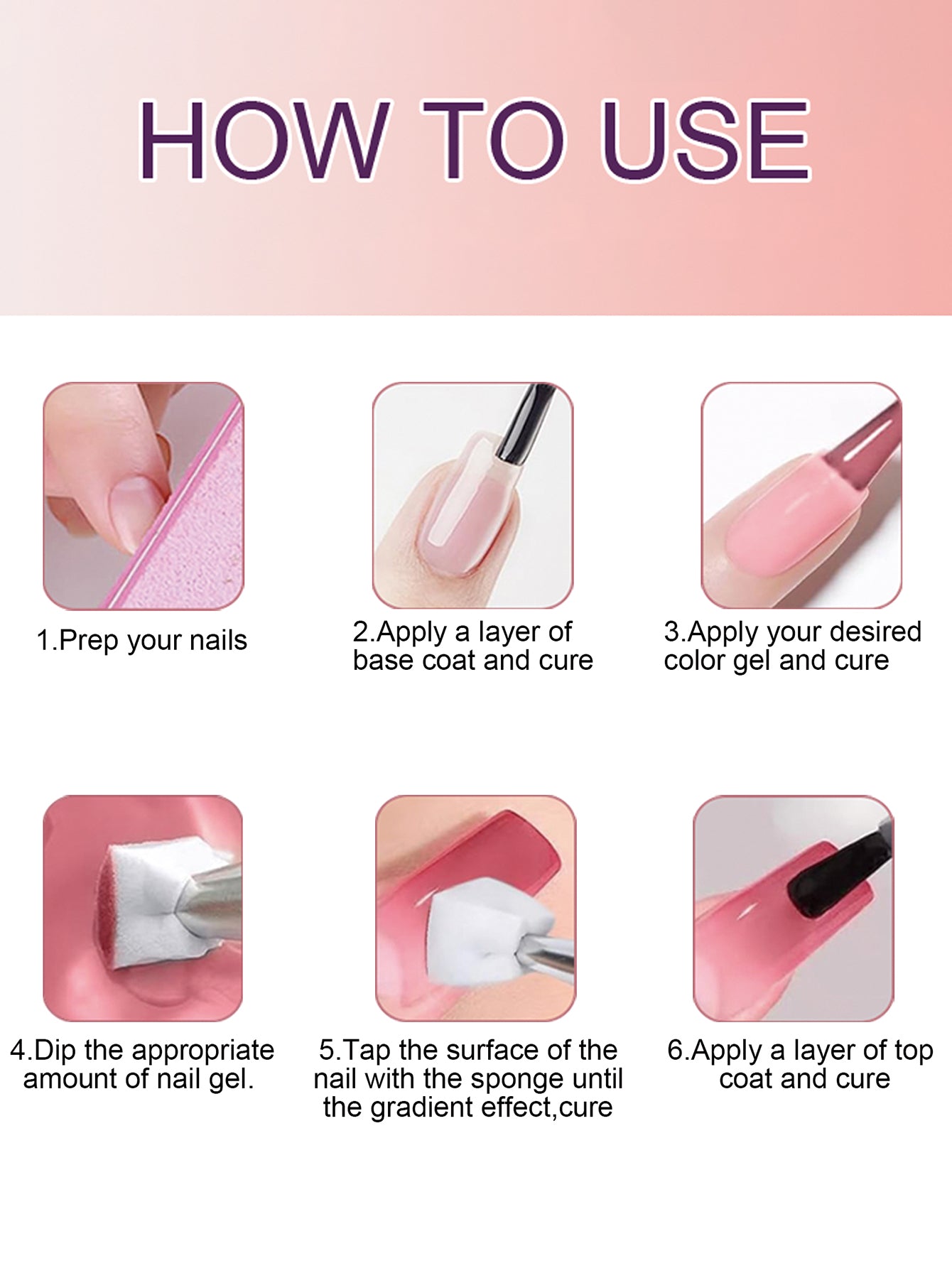 HOW TO USE

1.Prep your nails

2.Apply a layer of base coat and cure

3.Apply your desired color gel and cure

4.Dip the appropriate amount of nail gel.

5.Tap the surface of the nail with the sponge until the gradient effect,cure

6.Apply a layer of top coat and cure