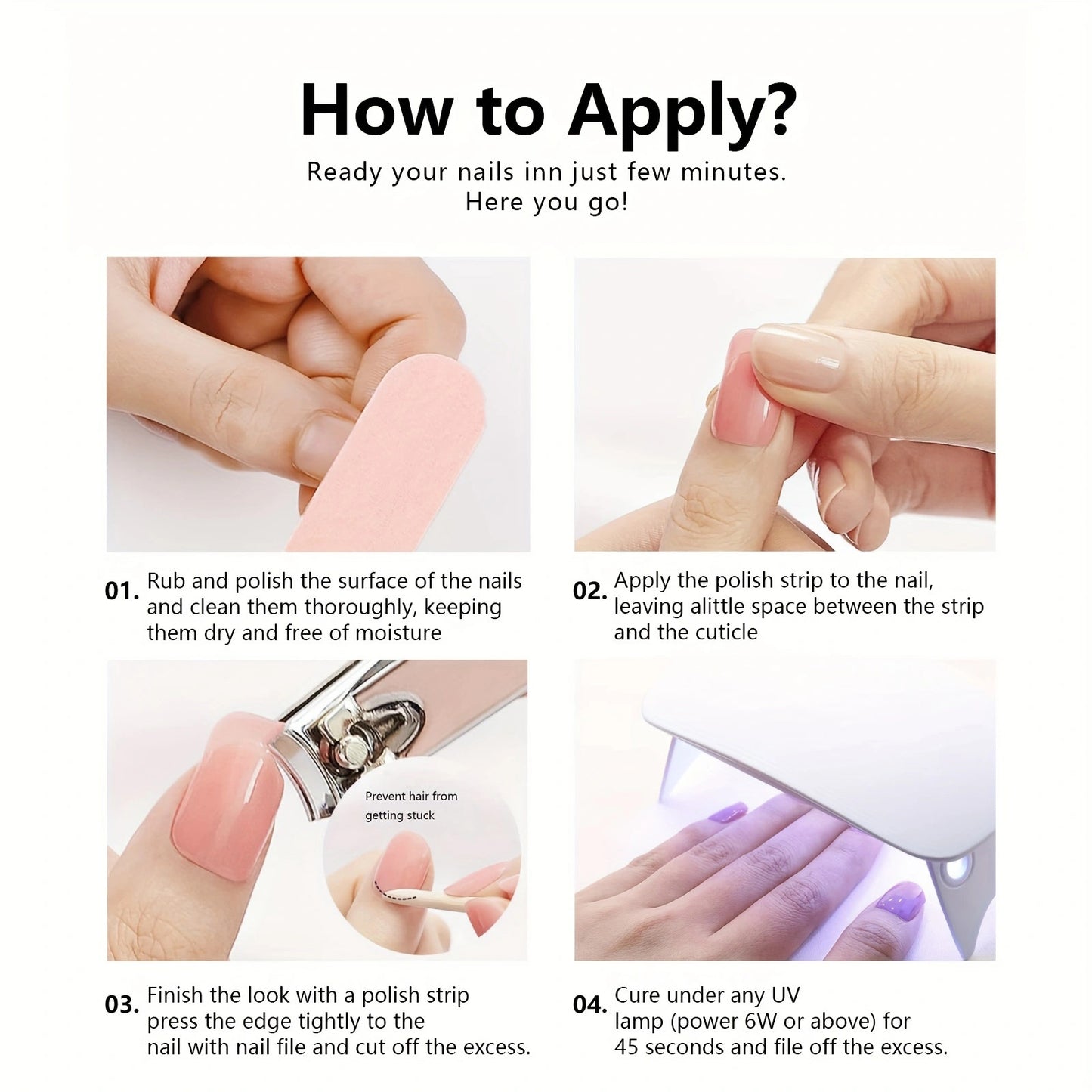 How to Apply?

Ready your nails inn just few minutes.
Here you go!

01. Rub and polish the surface of the nails and clean them thoroughly, keeping them dry and free of moisture

02. Apply the polish strip to the nail, leaving alittle space between the strip and the cuticle

Prevent hair from getting stuck

03. Finish the look with a polish strip press the edge tightly to the nail with nail file and cut off the excess.

04. Cure under any UV lamp (power 6W or above) for 45 seconds and file off the excess.